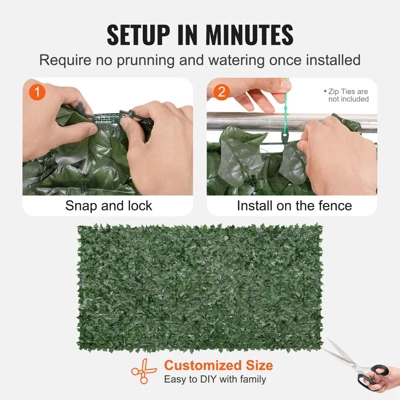 SETUP IN MINUTES
Require no prunning and watering once installed

1
Snap and lock

2
• Zip Ties are not included
Install on the fence

Customized Size
Easy to DIY with family