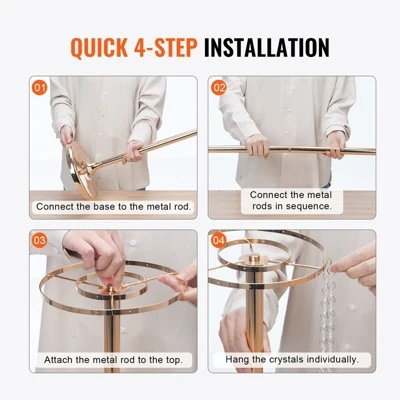 QUICK 4-STEP INSTALLATION

01
Connect the base to the metal rod.

02
Connect the metal rods in sequence.

03
Attach the metal rod to the top.

04
Hang the crystals individually.