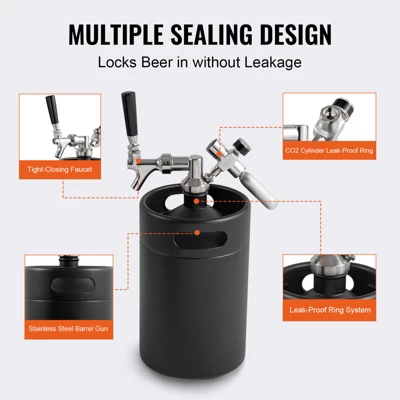 MULTIPLE SEALING DESIGN

Locks Beer in without Leakage

Tight-Closing Faucet

CO2 Cylinder Leak-Proof Ring

Stainless Steel Barrel Gun

Leak-Proof Ring System