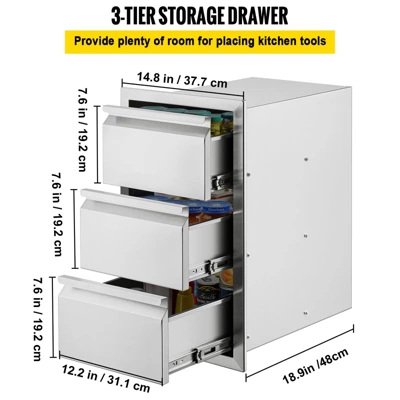 3-TIER STORAGE DRAWER

Provide plenty of room for placing kitchen tools

14.8 in / 37.7 cm

7.6 in / 19.2 cm

7.6 in / 19.2 cm

7.6 in / 19.2 cm

12.2 in / 31.1 cm

18.9in /48cm