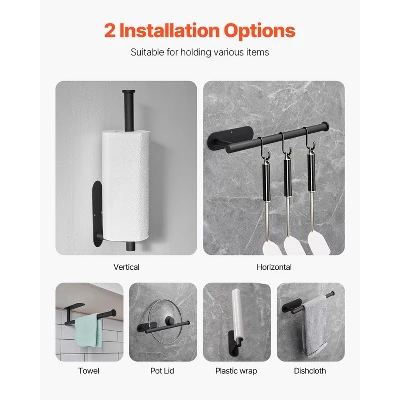 2 Installation Options

Suitable for holding various items

Vertical

Horizontal

Towel

Pot Lid

Plastic wrap

Dishcloth