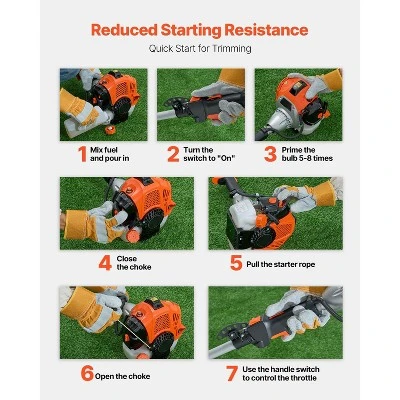 Reduced Starting Resistance
Quick Start for Trimming

1 Mix fuel and pour in

2 Turn the switch to "On"

3 Prime the bulb 5-8 times

4 Close the choke

5 Pull the starter rope

6 Open the choke

7 Use the handle switch to control the throttle