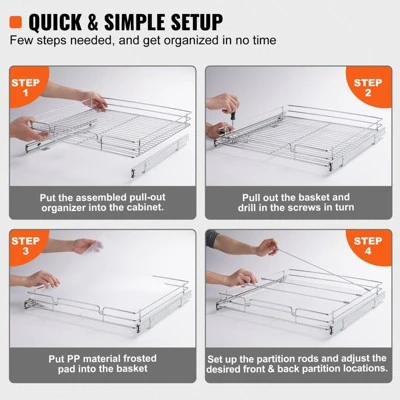 QUICK & SIMPLE SETUP

Few steps needed, and get organized in no time

STEP 1

Put the assembled pull-out organizer into the cabinet.

STEP 2

Pull out the basket and drill in the screws in turn

STEP 3

Put PP material frosted pad into the basket

STEP 4

Set up the partition rods and adjust the desired front & back partition locations.