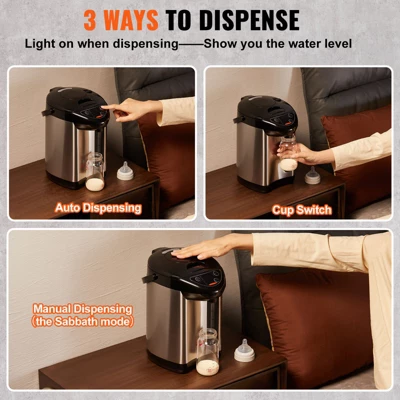 3 WAYS TO DISPENSE

Light on when dispensing——Show you the water level

Auto Dispensing

Cup Switch

Manual Dispensing
(the Sabbath mode)