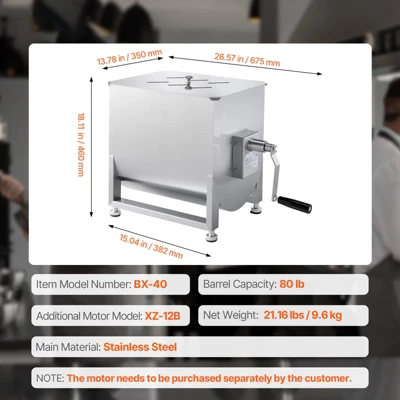 13.78 in / 350 mm

26.57 in / 675 mm

18.11 in / 460 mm

15.04 in / 382 mm

Item Model Number: BX-40

Barrel Capacity: 80 lb

Additional Motor Model: XZ-12B

Net Weight: 21.16 lbs / 9.6 kg

Main Material: Stainless Steel

NOTE: The motor needs to be purchased separately by the customer.