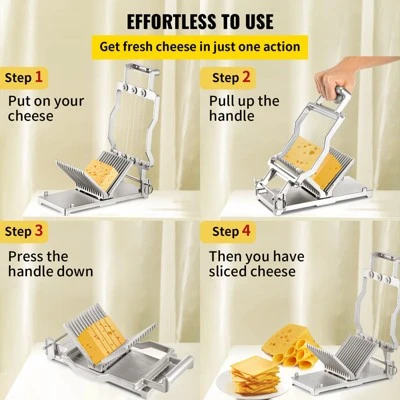 EFFORTLESS TO USE

Get fresh cheese in just one action

Step 1

Put on your cheese

Step 2

Pull up the handle

Step 3

Press the handle down

Step 4

Then you have sliced cheese