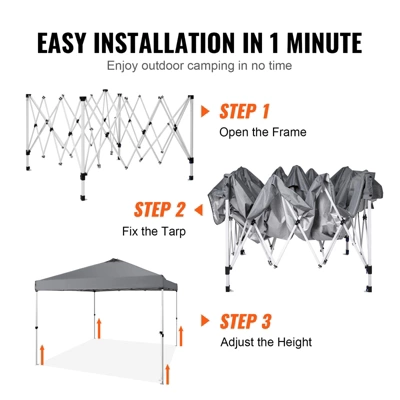 EASY INSTALLATION IN 1 MINUTE
Enjoy outdoor camping in no time

STEP 1
Open the Frame

STEP 2
Fix the Tarp

STEP 3
Adjust the Height