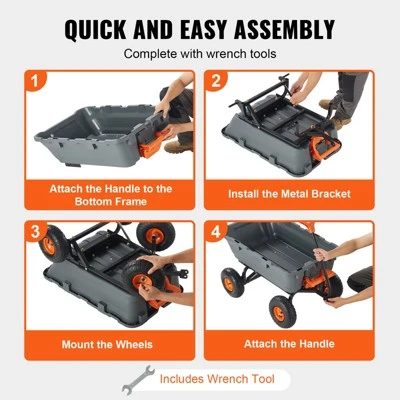 QUICK AND EASY ASSEMBLY

Complete with wrench tools

1

Attach the Handle to the Bottom Frame

2

Install the Metal Bracket

3

Mount the Wheels

4

Attach the Handle

Includes Wrench Tool