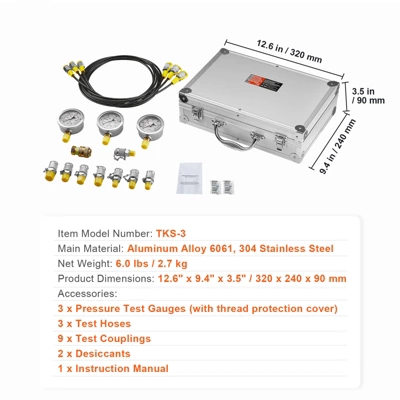 12.6 in / 320 mm

3.5 in / 90 mm

9.4 in / 240 mm

Item Model Number: TKS-3
Main Material: Aluminum Alloy 6061, 304 Stainless Steel
Net Weight: 6.0 lbs / 2.7 kg
Product Dimensions: 12.6" x 9.4" x 3.5" / 320 x 240 x 90 mm
Accessories:
3 x Pressure Test Gauges (with thread protection cover)
3 x Test Hoses
9 x Test Couplings
2 x Desiccants
1 x Instruction Manual