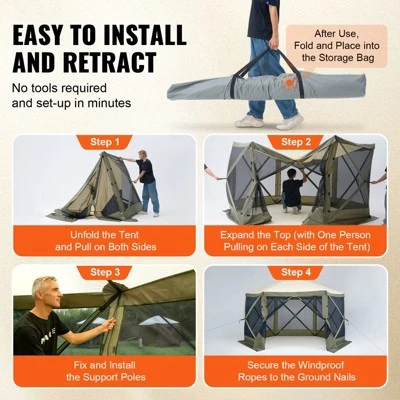 EASY TO INSTALL AND RETRACT

No tools required and set-up in minutes

After Use, Fold and Place into the Storage Bag

Step 1

Unfold the Tent and Pull on Both Sides

Step 2

Expand the Top (with One Person Pulling on Each Side of the Tent)

Step 3

Fix and Install the Support Poles

Step 4

Secure the Windproof Ropes to the Ground Nails