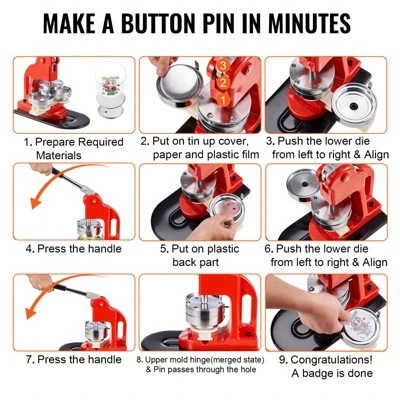 MAKE A BUTTON PIN IN MINUTES

3
2
1

1. Prepare Required Materials

2. Put on tin up cover, paper and plastic film

3. Push the lower die from left to right & Align

4. Press the handle

5. Put on plastic back part

6. Push the lower die from left to right & Align

7. Press the handle

8. Upper mold hinge(merged state) & Pin passes through the hole

9. Congratulations! A badge is done