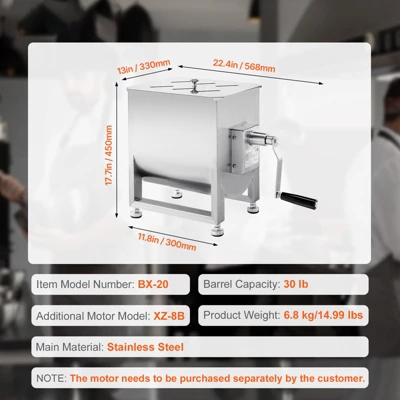 13in / 330mm
22.4in / 568mm
17.7in / 450mm
11.8in / 300mm

Item Model Number: BX-20
Barrel Capacity: 30 lb
Additional Motor Model: XZ-8B
Product Weight: 6.8 kg/14.99 lbs
Main Material: Stainless Steel
NOTE: The motor needs to be purchased separately by the customer.