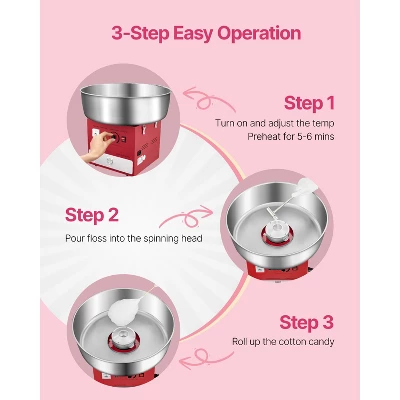 3-Step Easy Operation

Step 1

Turn on and adjust the temp
Preheat for 5-6 mins

Step 2

Pour floss into the spinning head

Step 3

Roll up the cotton candy