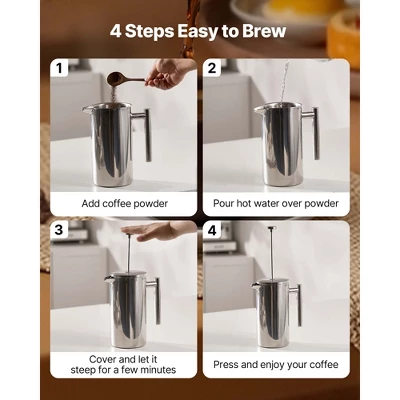 4 Steps Easy to Brew

1

Add coffee powder

2

Pour hot water over powder

3

Cover and let it steep for a few minutes

4

Press and enjoy your coffee