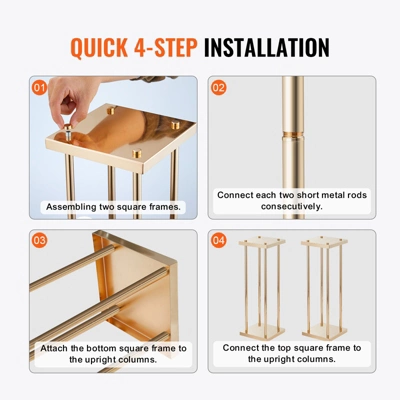 QUICK 4-STEP INSTALLATION

01
Assembling two square frames.

02
Connect each two short metal rods consecutively.

03
Attach the bottom square frame to the upright columns.

04
Connect the top square frame to the upright columns.