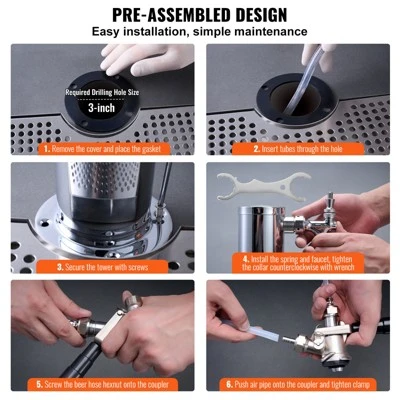 PRE-ASSEMBLED DESIGN
Easy installation, simple maintenance

Required Drilling Hole Size
3-inch

1. Remove the cover and place the gasket

2. Insert tubes through the hole

3. Secure the tower with screws

4. Install the spring and faucet, tighten the collar counterclockwise with wrench

5. Screw the beer hose hexnut onto the coupler

6. Push air pipe onto the coupler and tighten clamp