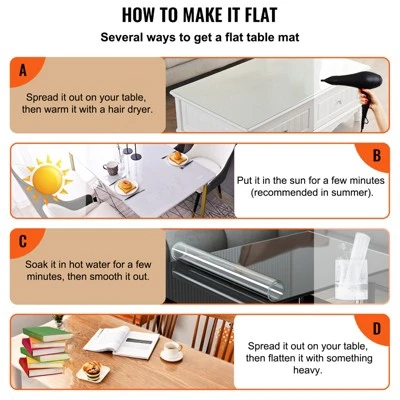 HOW TO MAKE IT FLAT

Several ways to get a flat table mat

A

Spread it out on your table, then warm it with a hair dryer.

B

Put it in the sun for a few minutes (recommended in summer).

C

Soak it in hot water for a few minutes, then smooth it out.

D

Spread it out on your table, then flatten it with something heavy.