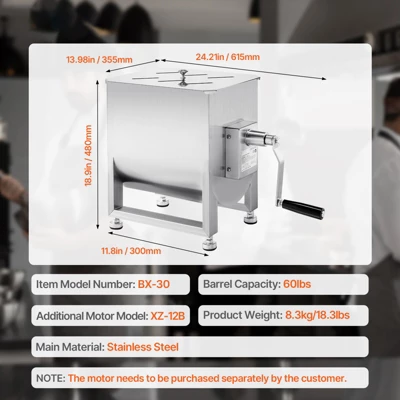 13.98in / 355mm

24.21in / 615mm

18.9in / 480mm

11.8in / 300mm

Item Model Number: BX-30

Barrel Capacity: 60lbs

Additional Motor Model: XZ-12B

Product Weight: 8.3kg/18.3lbs

Main Material: Stainless Steel

NOTE: The motor needs to be purchased separately by the customer.