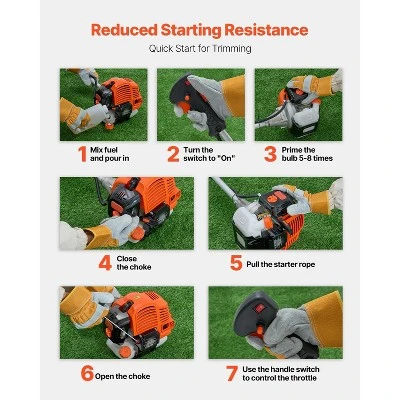 Reduced Starting Resistance

Quick Start for Trimming

1 Mix fuel and pour in

2 Turn the switch to "On"

3 Prime the bulb 5-8 times

4 Close the choke

5 Pull the starter rope

6 Open the choke

7 Use the handle switch to control the throttle