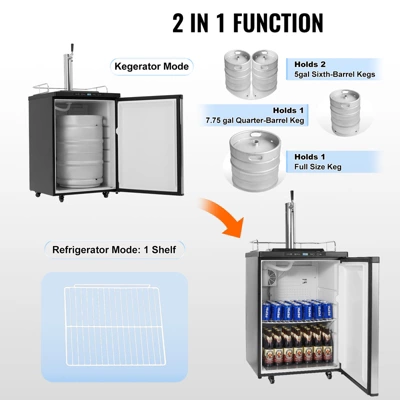 2 IN 1 FUNCTION

Kegerator Mode

Holds 2
5gal Sixth-Barrel Kegs

Holds 1
7.75 gal Quarter-Barrel Keg

Holds 1
Full Size Keg

Refrigerator Mode: 1 Shelf