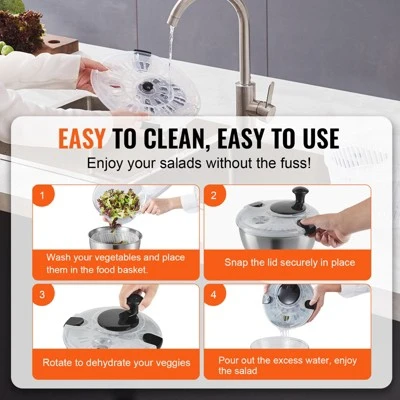 EASY TO CLEAN, EASY TO USE

Enjoy your salads without the fuss!

1

Wash your vegetables and place them in the food basket.

2

Snap the lid securely in place

3

Rotate to dehydrate your veggies

4

Pour out the excess water, enjoy the salad