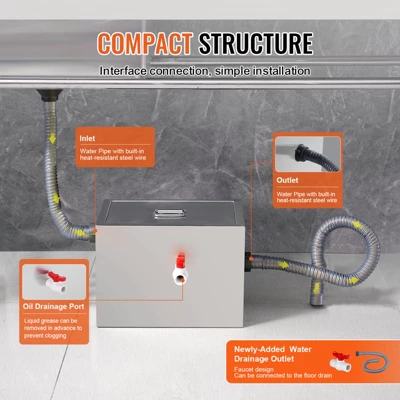 COMPACT STRUCTURE

Interface connection, simple installation

Inlet

Water Pipe with built-in heat-resistant steel wire

Outlet

Water Pipe with built-in heat-resistant steel wire

Oil Drainage Port

Liquid grease can be removed in advance to prevent clogging

Newly-Added Water Drainage Outlet

Faucet design
Can be connected to the floor drain