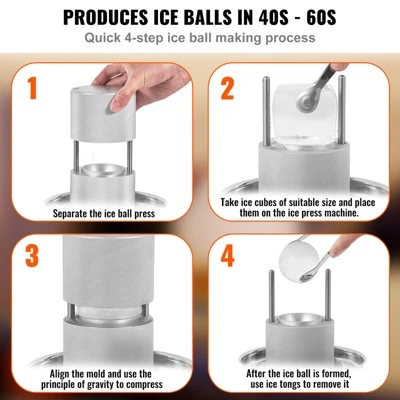 PRODUCES ICE BALLS IN 40S - 60S

Quick 4-step ice ball making process

1

Separate the ice ball press

2

Take ice cubes of suitable size and place them on the ice press machine.

3

Align the mold and use the principle of gravity to compress

4

After the ice ball is formed, use ice tongs to remove it