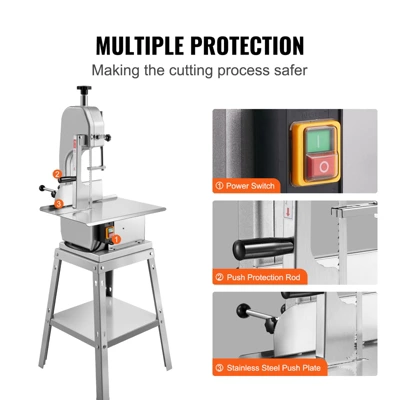 MULTIPLE PROTECTION

Making the cutting process safer

2

3

1

I

O

① Power Switch

② Push Protection Rod

③ Stainless Steel Push Plate