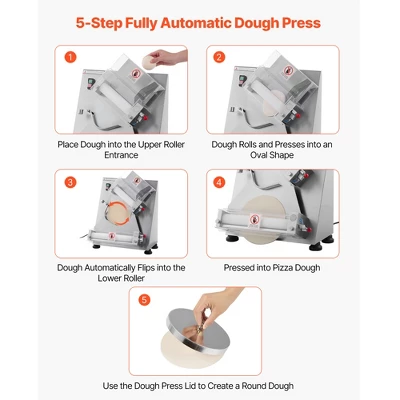 5-Step Fully Automatic Dough Press

1

Place Dough into the Upper Roller Entrance

2

Dough Rolls and Presses into an Oval Shape

3

Dough Automatically Flips into the Lower Roller

4

Pressed into Pizza Dough

5

Use the Dough Press Lid to Create a Round Dough