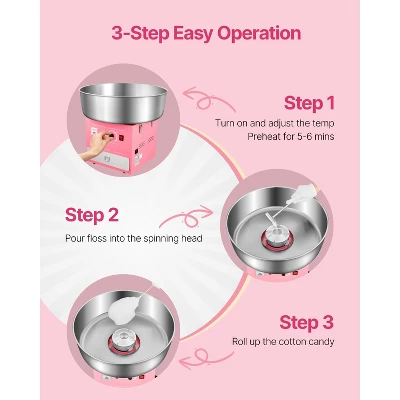 3-Step Easy Operation

Step 1

Turn on and adjust the temp
Preheat for 5-6 mins

Step 2

Pour floss into the spinning head

Step 3

Roll up the cotton candy