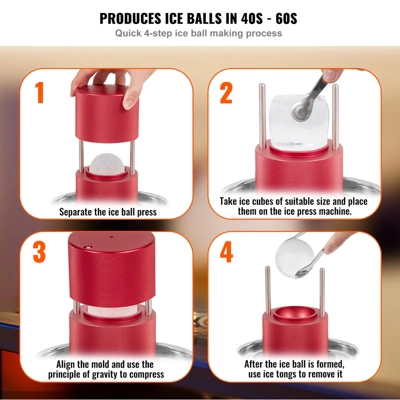 PRODUCES ICE BALLS IN 40S - 60S
Quick 4-step ice ball making process

1
Separate the ice ball press

2
Take ice cubes of suitable size and place them on the ice press machine.

3
Align the mold and use the principle of gravity to compress

4
After the ice ball is formed, use ice tongs to remove it