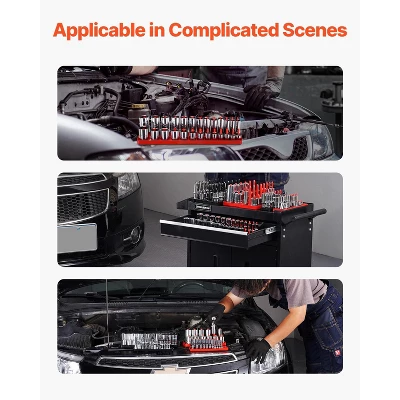 Applicable in Complicated Scenes