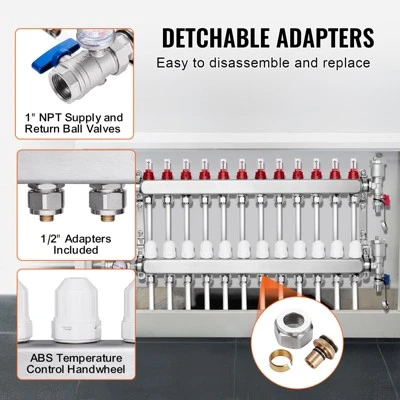 DETCHABLE ADAPTERS
Easy to disassemble and replace

1" NPT Supply and Return Ball Valves

1/2" Adapters Included

ABS Temperature Control Handwheel