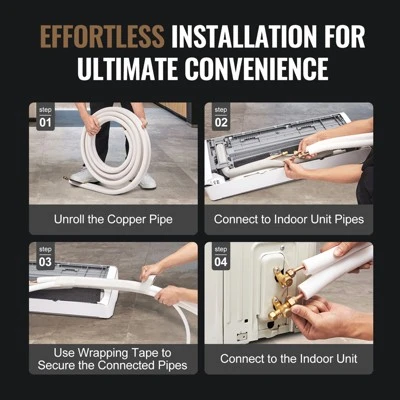 EFFORTLESS INSTALLATION FOR ULTIMATE CONVENIENCE

step 01

Unroll the Copper Pipe

step 02

Connect to Indoor Unit Pipes

step 03

Use Wrapping Tape to Secure the Connected Pipes

step 04

Connect to the Indoor Unit